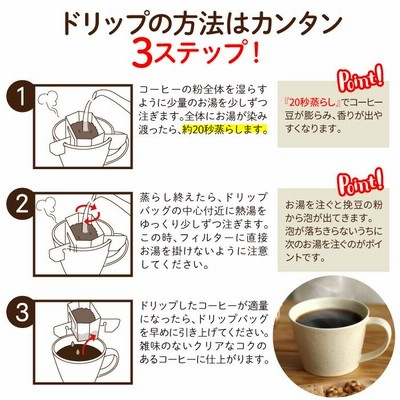 ドリップの方法はカンタン
3ステップ!

1

コーヒーの粉全体を湿らすように少量のお湯を少しずつ注ぎます。全体にお湯が染み渡ったら、約20秒蒸らします。

Point!

『20秒蒸らし』でコーヒー豆が膨らみ、香りが出やすくなります。

2

蒸らし終えたら、ドリップバッグの中心付近に熱湯をゆっくり少しずつ注ぎます。この時、フィルターに直接お湯を掛けないように注意してください。

Point!

お湯を注ぐと挽豆の粉から泡が出てきます。泡が落ちきらないうちに次のお湯を注ぐのがポイントです。

3

ドリップしたコーヒーが適量になったら、ドリップバッグを早めに引き上げてください。雑味のないクリアなコクのあるコーヒーに仕上がります。