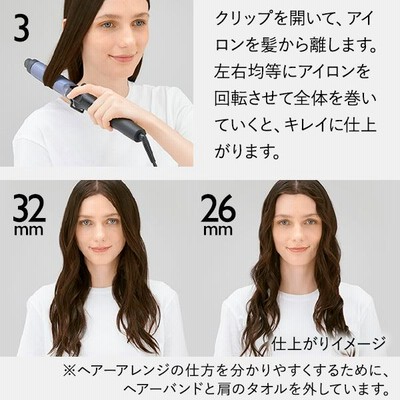 3

クリップを開いて、アイロンを髪から離します。左右均等にアイロンを回転させて全体を巻いていくと、キレイに仕上がります。

32 mm

26 mm

仕上がりイメージ

※ヘアーアレンジの仕方を分かりやすくするために、ヘアーバンドと肩のタオルを外しています。