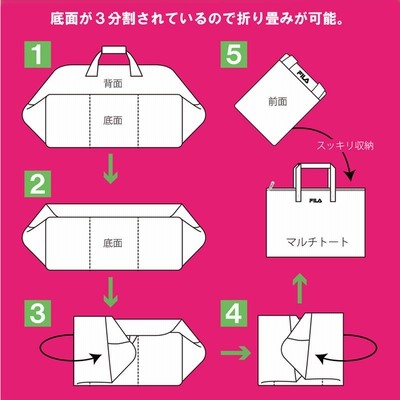 底面が３分割されているので折り畳みが可能。

1

背面

底面

2

底面

3

4

5

FILA

前面

スッキリ収納

FILA

マルチトート