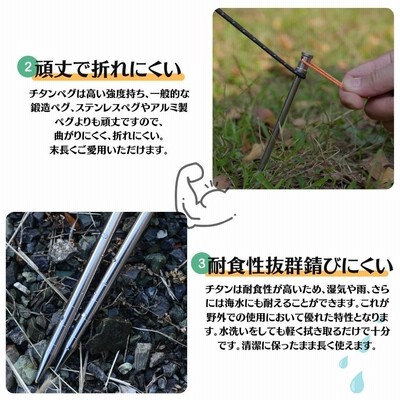 2 頑丈で折れにくい

チタンペグは高い強度持ち、一般的な鍛造ペグ、ステンレスペグやアルミ製ペグよりも頑丈ですので、曲がりにくく、折れにくい。末長くご愛用いただけます。

3 耐食性抜群錆びにくい

チタンは耐食性が高いため、湿気や雨、さらには海水にも耐えることができます。これが野外での使用において優れた特性となります。水洗いをしても軽く拭き取るだけで十分です。清潔に保ったまま長く使えます。