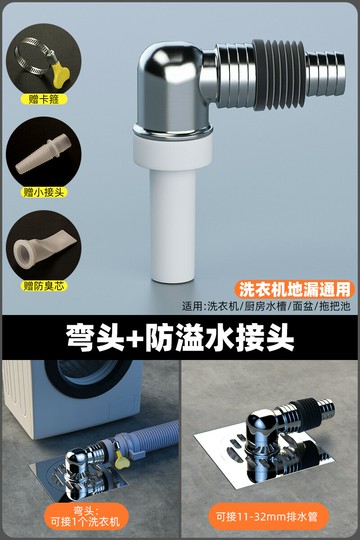 赠卡箍

赠小接头

赠防臭芯

洗衣机地漏通用

适用:洗衣机/厨房水槽/面盆/拖把池

弯头+防溢水接头

弯头:
可接1个洗衣机

可接11-32mm排水管