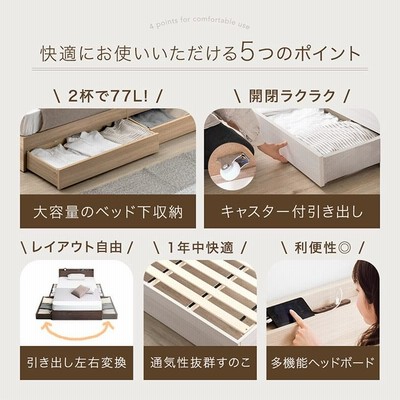 4 points for comfortable use

快適にお使いいただける5つのポイント

\ 2杯で77L! /

大容量のベッド下収納

\ 開閉ラクラク /

キャスター付引き出し

\ レイアウト自由 /

引き出し左右変換

\ 1年中快適 /

通気性抜群すのこ

\ 利便性◎ /

多機能ヘッドボード