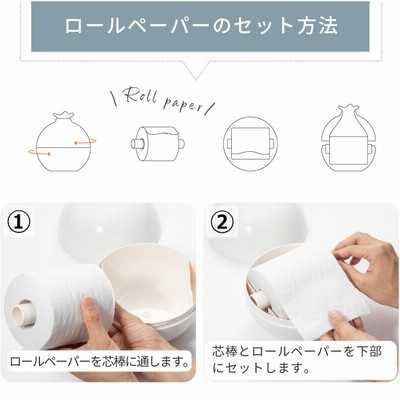 ロールペーパーのセット方法

\ Roll paper /

①

ロールペーパーを芯棒に通します。

②

芯棒とロールペーパーを下部にセットします。