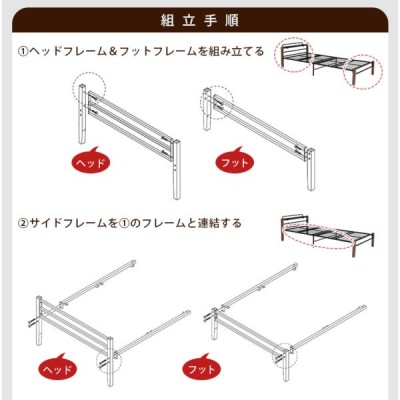 組立手順

①ヘッドフレーム＆フットフレームを組み立てる

ヘッド

フット

②サイドフレームを①のフレームと連結する

ヘッド

フット