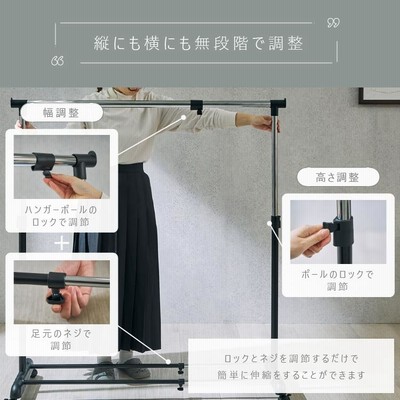 縦にも横にも無段階で調整

幅調整

ハンガーポールのロックで調節

+

足元のネジで調節

高さ調整

ポールのロックで調節

ロックとネジを調節するだけで簡単に伸縮をすることができます