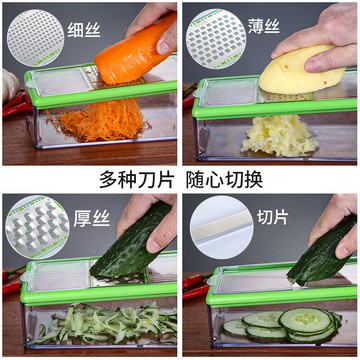 细丝

薄丝

多种刀片 随心切换

厚丝

切片