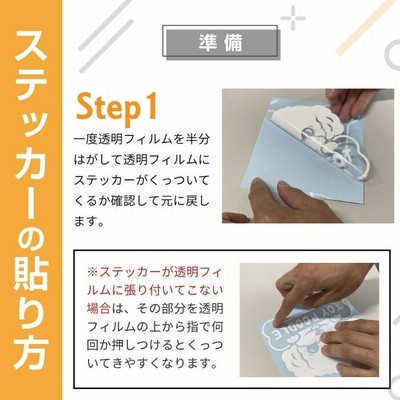 ステッカーの貼り方

準備

Step 1

一度透明フィルムを半分はがして透明フィルムにステッカーがくっついてくるか確認して元に戻します。

※ステッカーが透明フィルムに張り付いてこない場合は、その部分を透明フィルムの上から指で何回か押しつけるとくっついてきやすくなります。

TOY POODLE