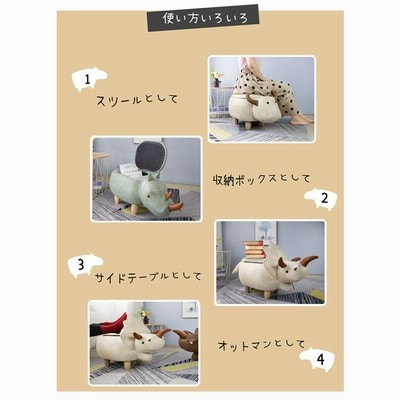 使い方いろいろ

1
スツールとして

収納ボックスとして
2

3
サイドテーブルとして

オットマンとして
4