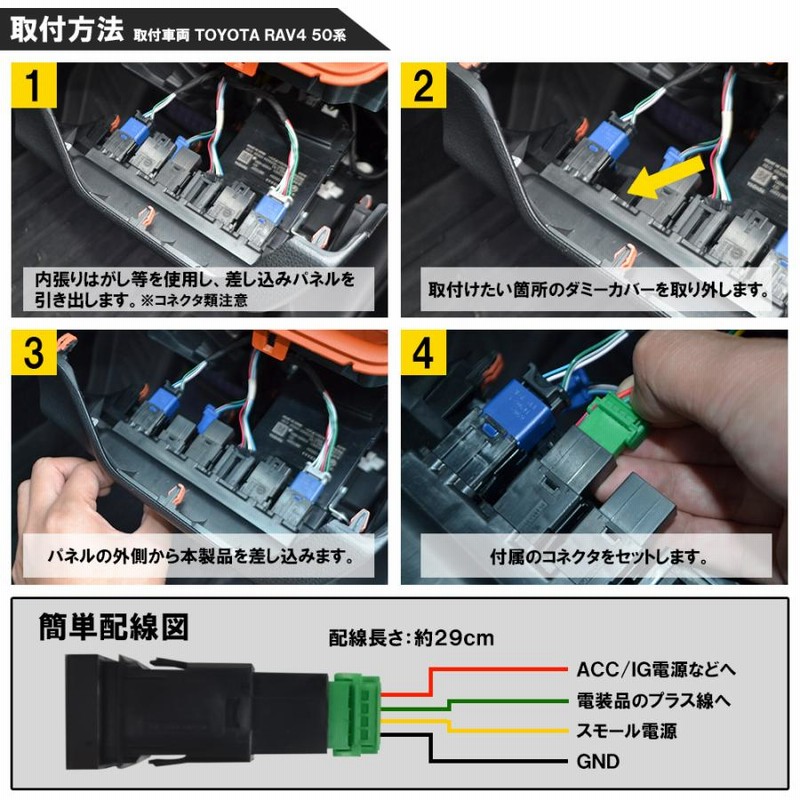 取付方法 取付車両 TOYOTA RAV4 50系

1
内張りはがし等を使用し、差し込みパネルを引き出します。※コネクタ類注意

2
取付けたい箇所のダミーカバーを取り外します。

3
パネルの外側から本製品を差し込みます。

4
付属のコネクタをセットします。

簡単配線図

配線長さ：約29cm

ACC/IG電源などへ
電装品のプラス線へ
スモール電源
GND