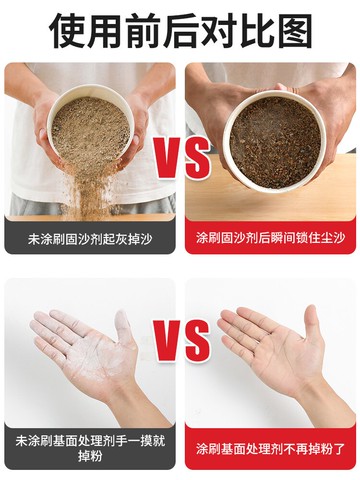 使用前后对比图

VS

未涂刷固沙剂起灰掉沙

涂刷固沙剂后瞬间锁住尘沙

VS

未涂刷基面处理剂手一摸就掉粉

涂刷基面处理剂不再掉粉了