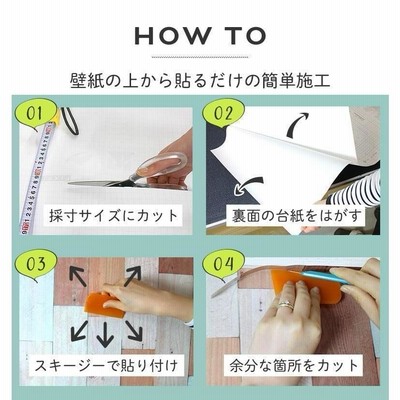 HOW TO

壁紙の上から貼るだけの簡単施工

01

採寸サイズにカット

02

裏面の台紙をはがす

03

スキージーで貼り付け

04

余分な箇所をカット