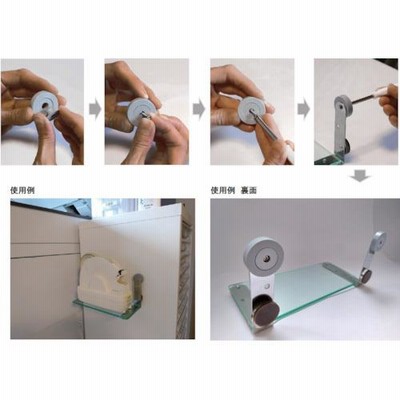 使用例

使用例　裏面