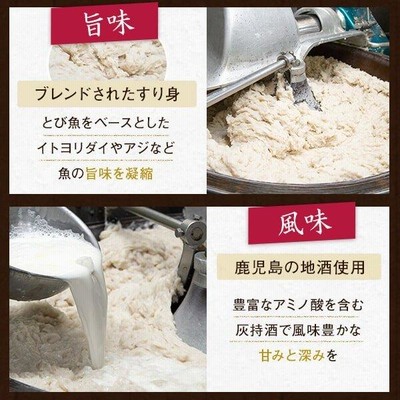 旨味

ブレンドされたすり身

とび魚をベースとした
イトヨリダイやアジなど
魚の旨味を凝縮

風味

鹿児島の地酒使用

豊富なアミノ酸を含む
灰持酒で風味豊かな
甘みと深みを