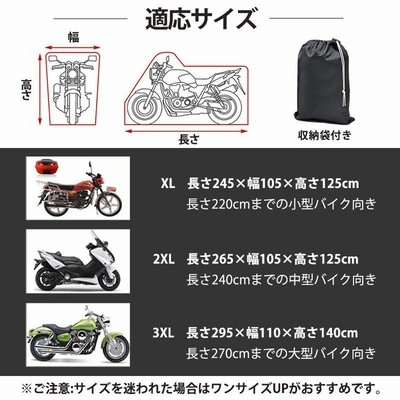 適応サイズ

幅

高さ

長さ

収納袋付き

XL 長さ245×幅105×高さ125cm
長さ220cmまでの小型バイク向き

2XL 長さ265×幅105×高さ125cm
長さ240cmまでの中型バイク向き

3XL 長さ295×幅110×高さ140cm
長さ270cmまでの大型バイク向き

※ご注意:サイズを迷われた場合はワンサイズUPがおすすめです。