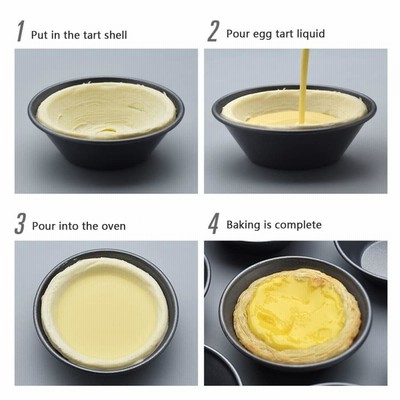 1 Put in the tart shell

2 Pour egg tart liquid

3 Pour into the oven

4 Baking is complete