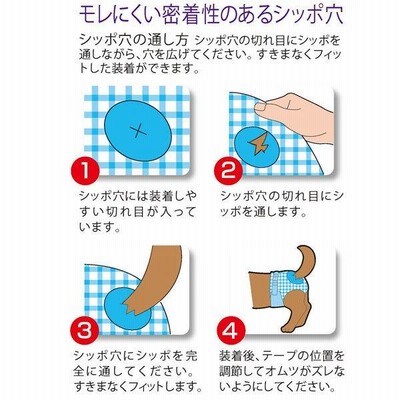 モレにくい密着性のあるシッポ穴

シッポ穴の通し方 シッポ穴の切れ目にシッポを通しながら、穴を広げてください。すきまなくフィットした装着ができます。

1

シッポ穴には装着しやすい切れ目が入っています。

2

シッポ穴の切れ目にシッポを通します。

3

シッポ穴にシッポを完全に通してください。すきまなくフィットします。

4

装着後、テープの位置を調節してオムツがズレないようにしてください。