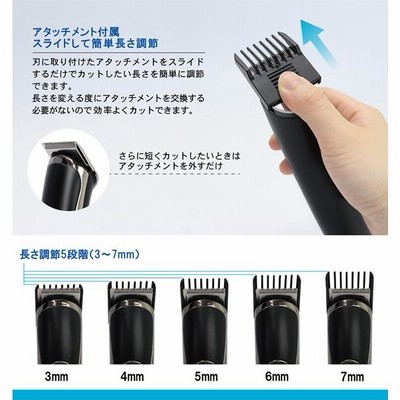 アタッチメント付属
スライドして簡単長さ調節

刃に取り付けたアタッチメントをスライドするだけでカットしたい長さを簡単に調節できます。
長さを変える度にアタッチメントを交換する必要がないので効率よくカットできます。

さらに短くカットしたいときは
アタッチメントを外すだけ

長さ調節5段階（3～7mm）

3mm

4mm

5mm

6mm

7mm