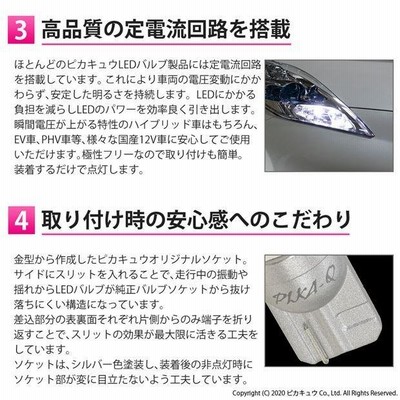 3 高品質の定電流回路を搭載

ほとんどのピカキュウLEDバルブ製品には定電流回路を搭載しています。これにより車両の電圧変動にかかわらず、安定した明るさを持続します。LEDにかかる負担を減らしLEDのパワーを効率良く引き出します。瞬間電圧が上がる特性のハイブリッド車はもちろん、EV車、PHV車等、様々な国産12V車に安心してご使用いただけます。極性フリーなので取り付けも簡単。装着するだけで点灯します。

4 取り付け時の安心感へのこだわり

金型から作成したピカキュウオリジナルソケット。サイドにスリットを入れることで、走行中の振動や揺れからLEDバルブが純正バルブソケットから抜け落ちにくい構造になっています。
差込部分の表裏面それぞれ片側からのみ端子を折り返すことで、スリットの効果が最大限に活きる工夫をしています。
ソケットは、シルバー色塗装し、装着後の非点灯時にソケット部が変に目立たないよう工夫しています。

PIKA-Q

Copyright (C) 2020 ピカキュウ Co., Ltd. All Rights Reserved.