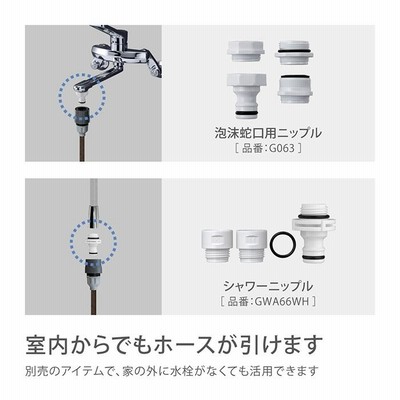 泡沫蛇口用ニップル
［ 品番：G063 ］

シャワーニップル
［ 品番：GWA66WH ］

室内からでもホースが引けます

別売のアイテムで、家の外に水栓がなくても活用できます