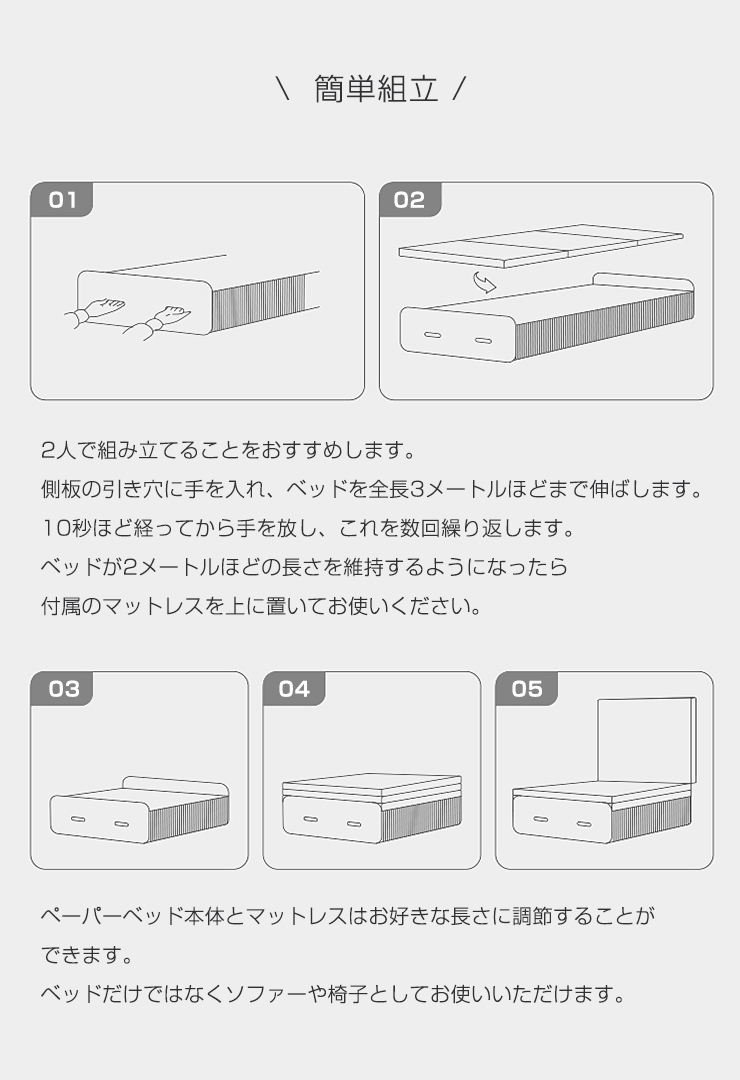 ＼ 簡単組立 ／

01

02

2人で組み立てることをおすすめします。
側板の引き穴に手を入れ、ベッドを全長3メートルほどまで伸ばします。
10秒ほど経ってから手を放し、これを数回繰り返します。
ベッドが2メートルほどの長さを維持するようになったら
付属のマットレスを上に置いてお使いください。

03

04

05

ペーパーベッド本体とマットレスはお好きな長さに調節することができます。
ベッドだけではなくソファーや椅子としてお使いいただけます。