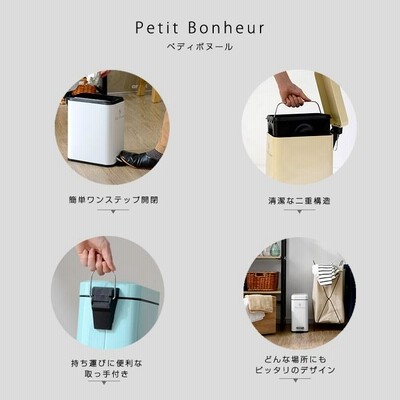 Petit Bonheur
ペディボヌール

簡単ワンステップ開閉

清潔な二重構造

持ち運びに便利な
取っ手付き

どんな場所にも
ピッタリのデザイン