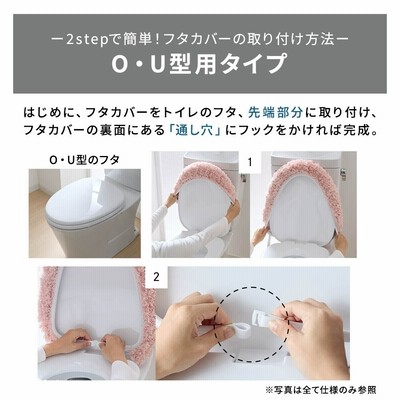 ー2stepで簡単！フタカバーの取り付け方法ー
O・U型用タイプ

はじめに、フタカバーをトイレのフタ、先端部分に取り付け、フタカバーの裏面にある「通し穴」にフックをかければ完成。

O・U型のフタ

1

2

※写真は全て仕様のみ参照