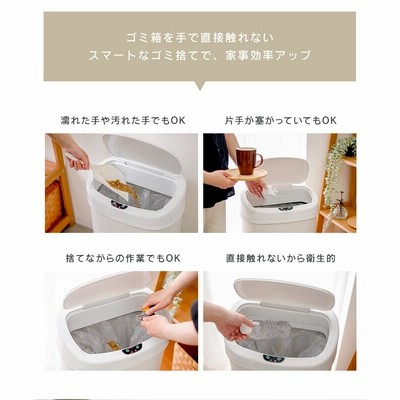 ゴミ箱を手で直接触れない
スマートなゴミ捨てで、家事効率アップ

濡れた手や汚れた手でもOK

片手が塞がっていてもOK

捨てながらの作業でもOK

直接触れないから衛生的