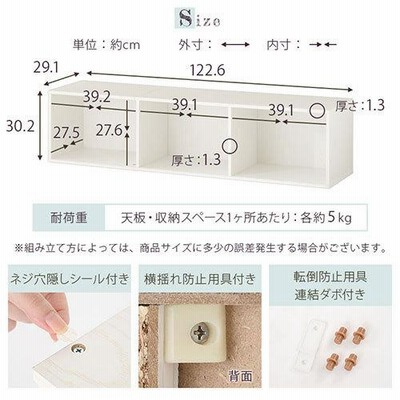 Size

単位：約cm　外寸：⟷　内寸：→←

29.1
122.6
30.2
39.2
39.1
39.1
厚さ：1.3
27.5
27.6
厚さ：1.3

| 耐荷重 | 天板・収納スペース1ヶ所あたり：各約5kg |
|---|---|

※組み立て方によっては、商品サイズに多少の誤差発生する場合がございます。

ネジ穴隠しシール付き

横揺れ防止用具付き

背面

転倒防止用具
連結ダボ付き