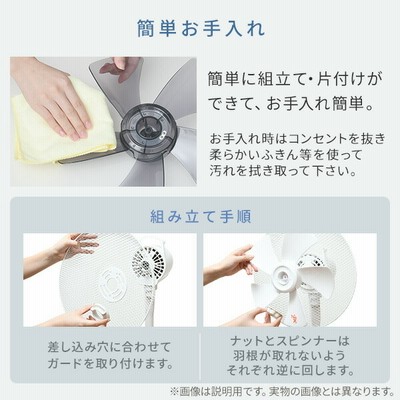 簡単お手入れ

簡単に組立て・片付けができて、お手入れ簡単。

お手入れ時はコンセントを抜き柔らかいふきん等を使って汚れを拭き取って下さい。

組み立て手順

差し込み穴に合わせてガードを取り付けます。

ナットとスピンナーは羽根が取れないようそれぞれ逆に回します。

※画像は説明用です。実物の画像とは異なります。