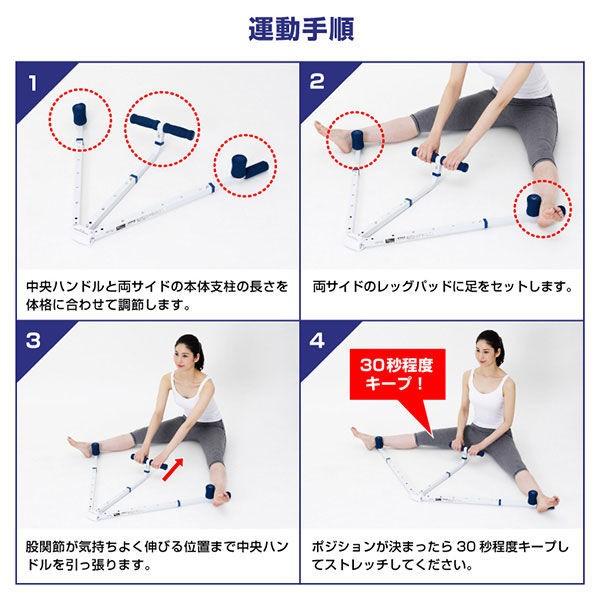 運動手順

1

中央ハンドルと両サイドの本体支柱の長さを体格に合わせて調節します。

2

両サイドのレッグパッドに足をセットします。

3

股関節が気持ちよく伸びる位置まで中央ハンドルを引っ張ります。

4

30秒程度キープ！

ポジションが決まったら 30 秒程度キープしてストレッチしてください。