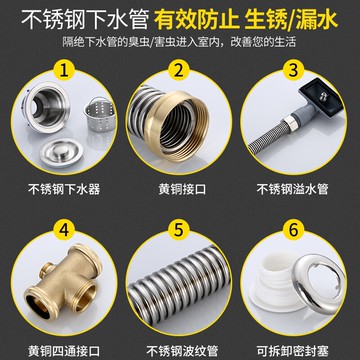 不锈钢下水管 有效防止 生锈/漏水

隔绝下水管的臭虫/害虫进入室内，改善您的生活

1

不锈钢下水器

2

黄铜接口

3

不锈钢溢水管

4

黄铜四通接口

5

不锈钢波纹管

6

可拆卸密封塞