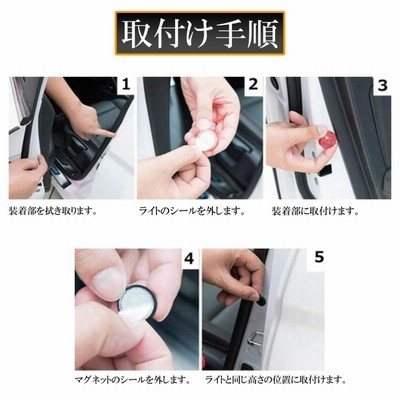 取付け手順

1
装着部を拭き取ります。

2
ライトのシールを外します。

3
装着部に取付けます。

4
マグネットのシールを外します。

5
ライトと同じ高さの位置に取付けます。