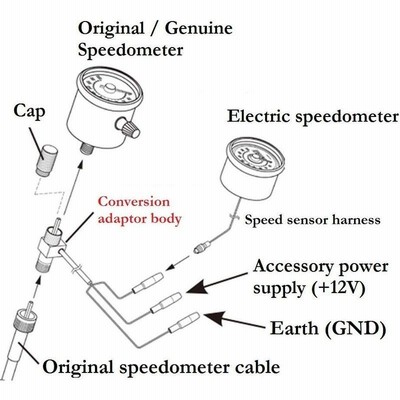 Original / Genuine Speedometer

Cap

Electric speedometer

Conversion adaptor body

Speed sensor harness

Accessory power supply (+12V)

Earth (GND)

Original speedometer cable