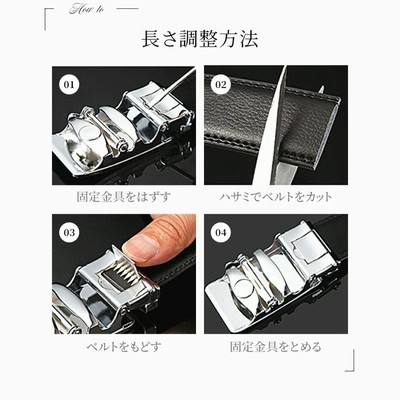 How to

長さ調整方法

01

固定金具をはずす

02

ハサミでベルトをカット

03

ベルトをもどす

04

固定金具をとめる