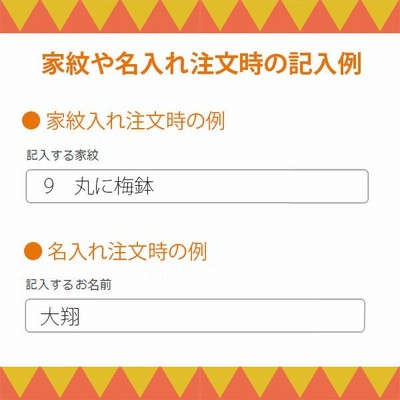 家紋や名入れ注文時の記入例

● 家紋入れ注文時の例

記入する家紋

9　丸に梅鉢

● 名入れ注文時の例

記入するお名前

大翔