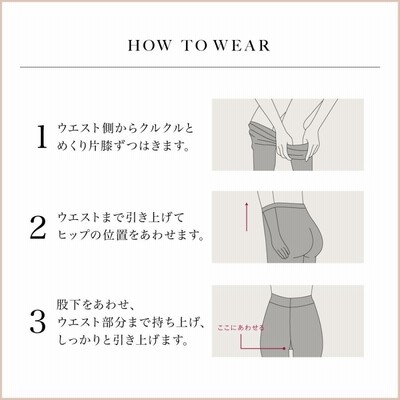 HOW TO WEAR

1 ウエスト側からクルクルとめくり片膝ずつはきます。

2 ウエストまで引き上げてヒップの位置をあわせます。

3 股下をあわせ、ウエスト部分まで持ち上げ、しっかりと引き上げます。

ここにあわせる