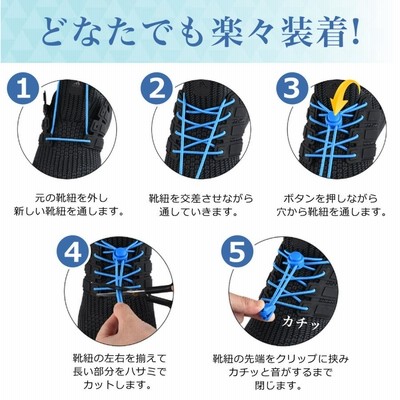 どなたでも楽々装着!

1
元の靴紐を外し
新しい靴紐を通します。

2
靴紐を交差させながら
通していきます。

3
ボタンを押しながら
穴から靴紐を通します。

4
靴紐の左右を揃えて
長い部分をハサミで
カットします。

5
カチッ
靴紐の先端をクリップに挟み
カチッと音がするまで
閉じます。