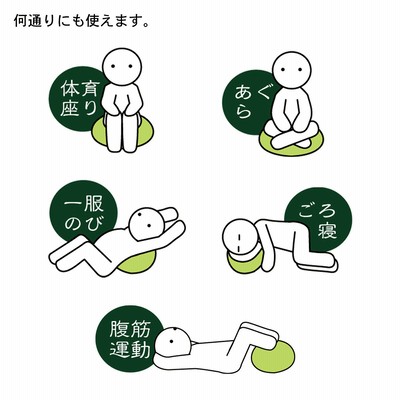 何通りにも使えます。

体育座り

あぐら

一服のび

ごろ寝

腹筋運動