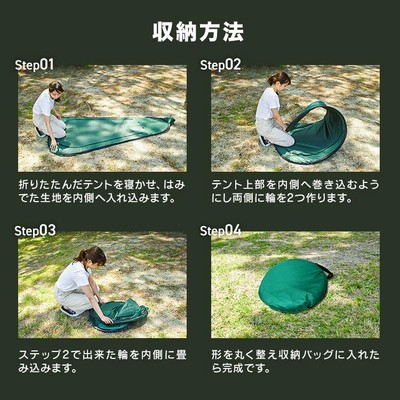 収納方法

Step01

折りたたんだテントを寝かせ、はみでた生地を内側へ入れ込みます。

Step02

テント上部を内側へ巻き込むようにし両側に輪を2つ作ります。

Step03

ステップ2で出来た輪を内側に畳み込みます。

Step04

形を丸く整え収納バッグに入れたら完成です。