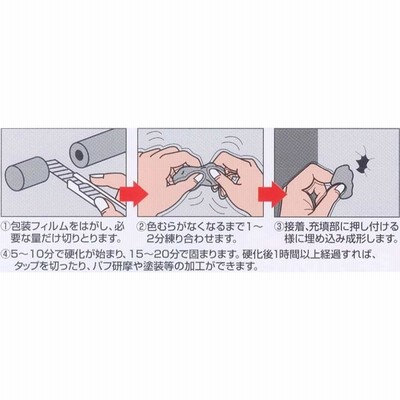 ①包装フィルムをはがし、必要な量だけ切りとります。

②色むらがなくなるまで1～2分練り合わせます。

③接着、充填部に押し付ける様に埋め込み成形します。

④5～10分で硬化が始まり、15～20分で固まります。硬化後1時間以上経過すれば、タップを切ったり、バフ研摩や塗装等の加工ができます。