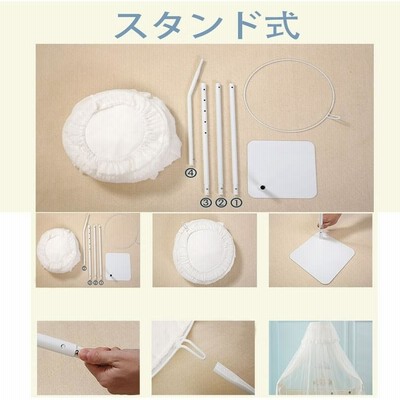 スタンド式

④

③ ② ①