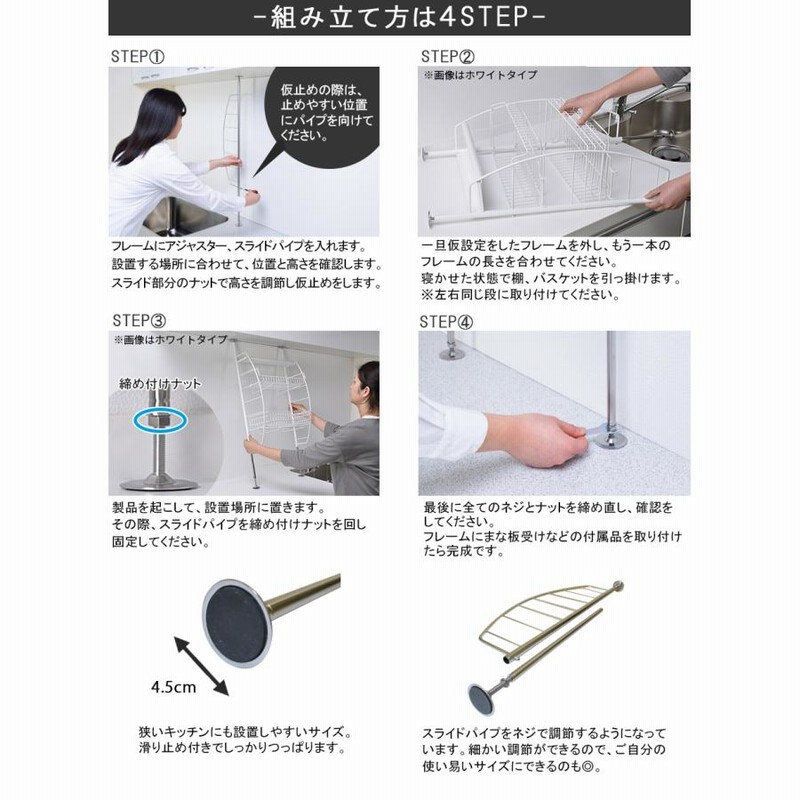 -組み立て方は4STEP-

STEP①

仮止めの際は、止めやすい位置にパイプを向けてください。

フレームにアジャスター、スライドパイプを入れます。
設置する場所に合わせて、位置と高さを確認します。
スライド部分のナットで高さを調節し仮止めをします。

STEP②

※画像はホワイトタイプ

一旦仮設定をしたフレームを外し、もう一本のフレームの長さを合わせてください。
寝かせた状態で棚、バスケットを引っ掛けます。
※左右同じ段に取り付けてください。

STEP③

※画像はホワイトタイプ

締め付けナット

製品を起こして、設置場所に置きます。
その際、スライドパイプを締め付けナットを回し固定してください。

STEP④

最後に全てのネジとナットを締め直し、確認をしてください。
フレームにまな板受けなどの付属品を取り付けたら完成です。

4.5cm

狭いキッチンにも設置しやすいサイズ。
滑り止め付きでしっかりつっぱります。

スライドパイプをネジで調節するようになっています。細かい調節ができるので、ご自分の使い易いサイズにできるのも◎。