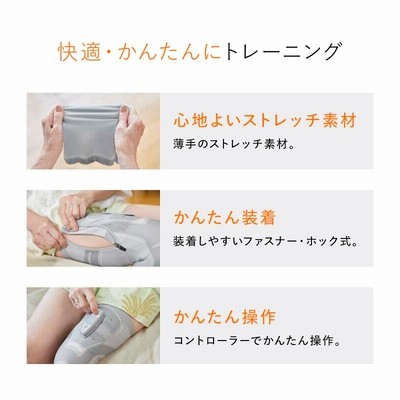 快適・かんたんにトレーニング

心地よいストレッチ素材
薄手のストレッチ素材。

かんたん装着
装着しやすいファスナー・ホック式。

かんたん操作
コントローラーでかんたん操作。