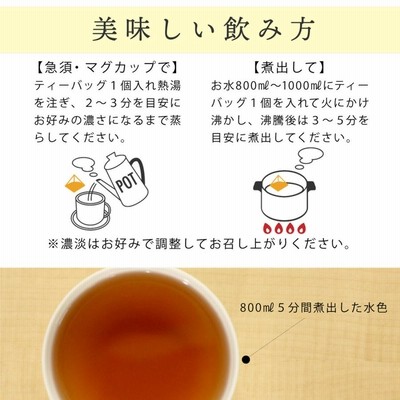 美味しい飲み方

【急須・マグカップで】
ティーバッグ１個入れ熱湯を注ぎ、２～３分を目安にお好みの濃さになるまで蒸らしてください。

POT

【煮出して】
お水800㎖～1000㎖にティーバッグ１個を入れて火にかけ沸かし、沸騰後は３～５分を目安に煮出してください。

※濃淡はお好みで調整してお召し上がりください。

800㎖５分間煮出した水色