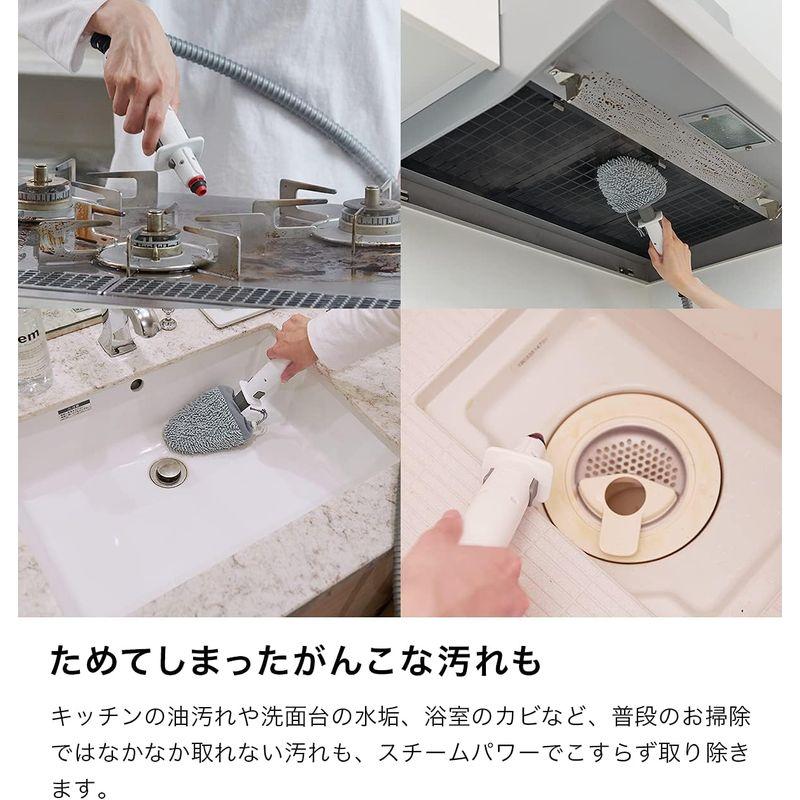 em

ためてしまったがんこな汚れも

キッチンの油汚れや洗面台の水垢、浴室のカビなど、普段のお掃除ではなかなか取れない汚れも、スチームパワーでこすらず取り除きます。