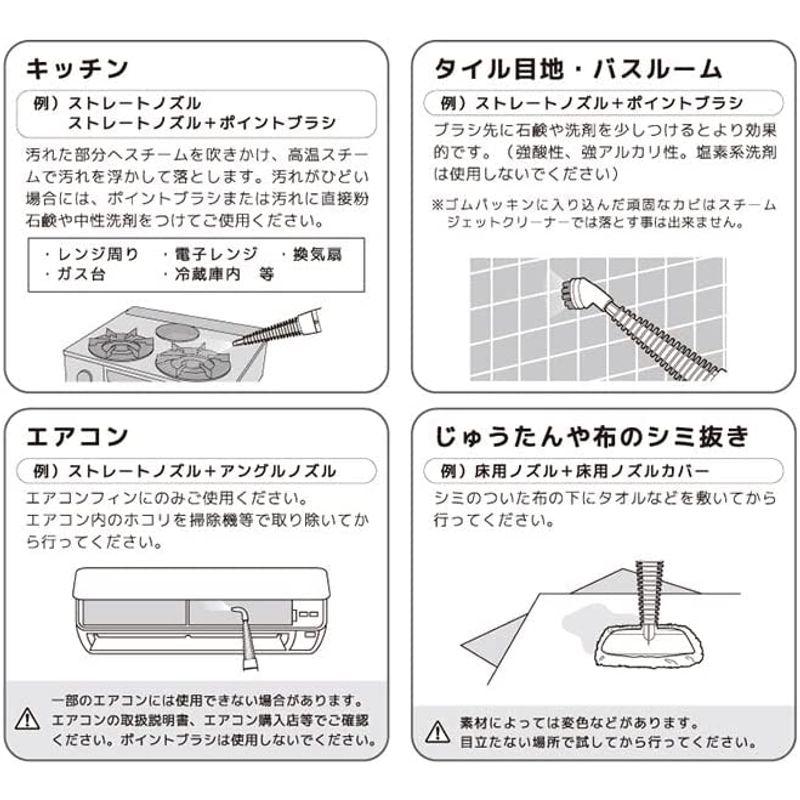 キッチン

例）ストレートノズル
ストレートノズル＋ポイントブラシ

汚れた部分へスチームを吹きかけ、高温スチームで汚れを浮かして落とします。汚れがひどい場合には、ポイントブラシまたは汚れに直接粉石鹸や中性洗剤をつけてご使用ください。

・レンジ周り　・電子レンジ　・換気扇
・ガス台　・冷蔵庫内　等

タイル目地・バスルーム

例）ストレートノズル＋ポイントブラシ

ブラシ先に石鹸や洗剤を少しつけるとより効果的です。（強酸性、強アルカリ性。塩素系洗剤は使用しないでください）

※ゴムパッキンに入り込んだ頑固なカビはスチームジェットクリーナーでは落とす事は出来ません。

エアコン

例）ストレートノズル＋アングルノズル

エアコンフィンにのみご使用ください。
エアコン内のホコリを掃除機等で取り除いてから行ってください。

一部のエアコンには使用できない場合があります。エアコンの取扱説明書、エアコン購入店等でご確認ください。ポイントブラシは使用しないでください。

じゅうたんや布のシミ抜き

例）床用ノズル＋床用ノズルカバー

シミのついた布の下にタオルなどを敷いてから行ってください。

素材によっては変色などがあります。
目立たない場所で試してから行ってください。