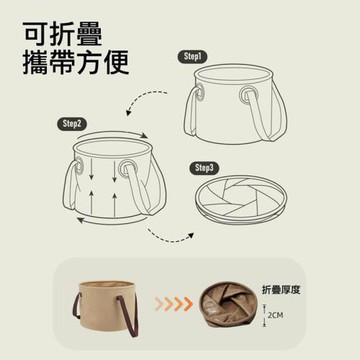 可折疊
攜帶方便

Step1

Step2

Step3

折疊厚度

2CM