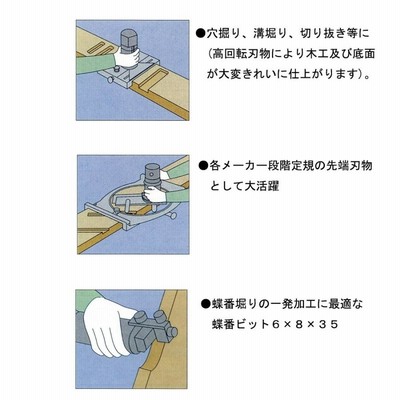 ●穴掘り、溝堀り、切り抜き等に（高回転刃物により木工及び底面が大変きれいに仕上がります）。

●各メーカー段階定規の先端刃物として大活躍

●蝶番堀りの一発加工に最適な蝶番ビット６×８×３５