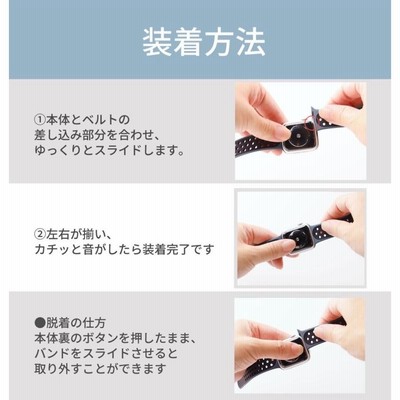 装着方法

①本体とベルトの差し込み部分を合わせ、ゆっくりとスライドします。

②左右が揃い、カチッと音がしたら装着完了です

●脱着の仕方
本体裏のボタンを押したまま、バンドをスライドさせると取り外すことができます