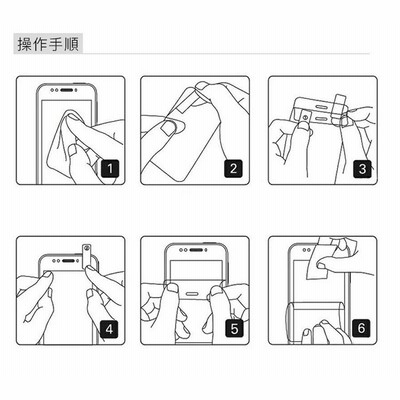 操作手順

1

2

3

4

5

6